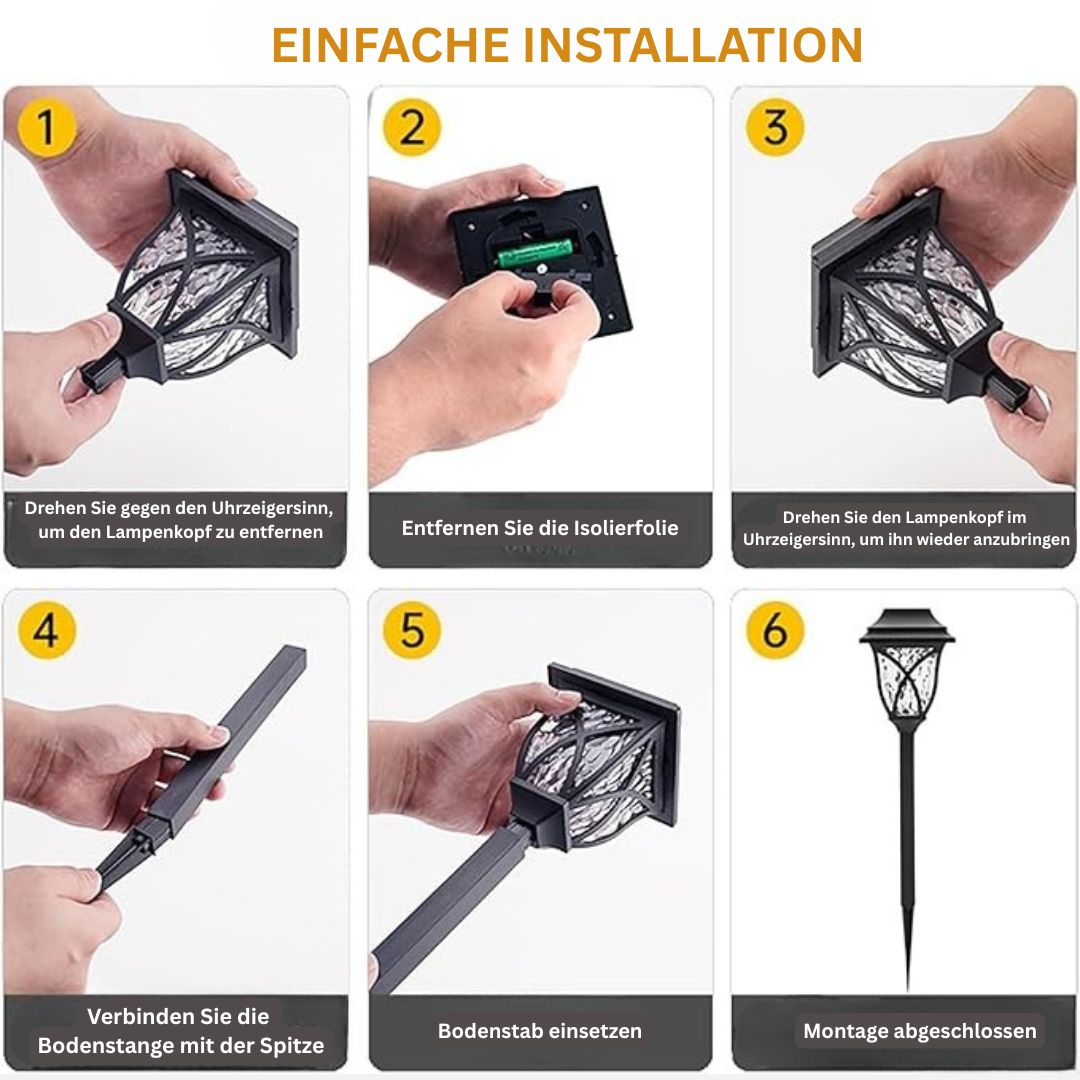 EINFACHE INSTALLATION

1

Drehen Sie gegen den Uhrzeigersinn, um den Lampenkopf zu entfernen

2

Entfernen Sie die Isolierfolie

3

Drehen Sie den Lampenkopf im Uhrzeigersinn, um ihn wieder anzubringen

4

Verbinden Sie die Bodenstange mit der Spitze

5

Bodenstab einsetzen

6

Montage abgeschlossen